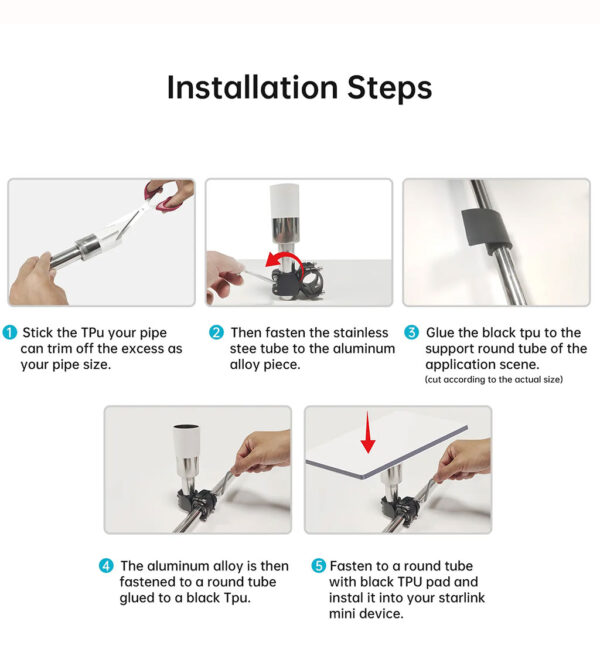 Installation Steps

1 Stick the TPu your pipe can trim off the excess as your pipe size.

2 Then fasten the stainless stee tube to the aluminum alloy piece.

3 Glue the black tpu to the support round tube of the application scene.
(cut according to the actual size)

4 The aluminum alloy is then fastened to a round tube glued to a black Tpu.

5 Fasten to a round tube with black TPU pad and instal it into your starlink mini device.